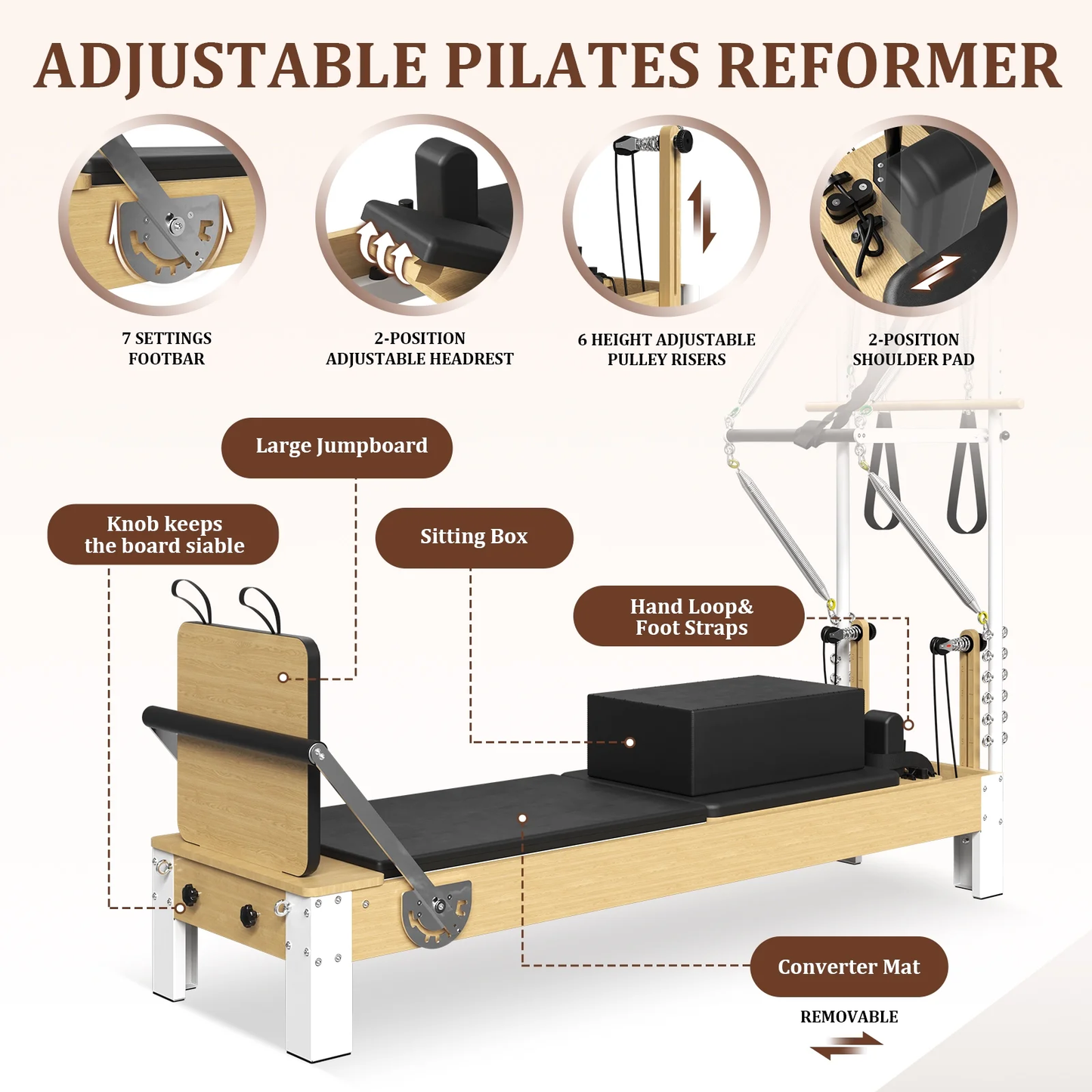 ADJUSTABLE PILATES REFORMER

7 SETTINGS FOOTBAR

2-POSITION ADJUSTABLE HEADREST

6 HEIGHT ADJUSTABLE PULLEY RISERS

2-POSITION SHOULDER PAD

Large Jumpboard

Knob keeps the board siable

Sitting Box

Hand Loop& Foot Straps

Converter Mat

REMOVABLE